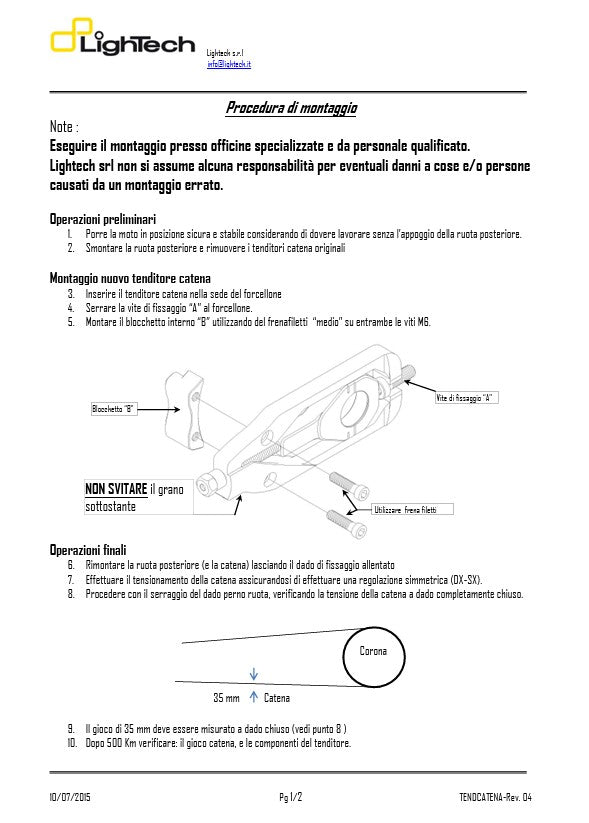 LighTech

Lightech s.r.l
info@lightech.it

Procedura di montaggio

Note :
Eseguire il montaggio presso officine specializzate e da personale qualificato.
Lightech srl non si assume alcuna responsabilità per eventuali danni a cose e/o persone causati da un montaggio errato.

Operazioni preliminari
1. Porre la moto in posizione sicura e stabile considerando di dovere lavorare senza l'appoggio della ruota posteriore.
2. Smontare la ruota posteriore e rimuovere i tenditori catena originali

Montaggio nuovo tenditore catena
3. Inserire il tenditore catena nella sede del forcellone
4. Serrare la vite di fissaggio "A" al forcellone.
5. Montare il blocchetto interno "B" utilizzando del frenafiletti "medio" su entrambe le viti M6.

Blocchetto "B"

Vite di fissaggio "A"

NON SVITARE il grano sottostante

Utilizzare frena filetti

Operazioni finali
6. Rimontare la ruota posteriore (e la catena) lasciando il dado di fissaggio allentato
7. Effettuare il tensionamento della catena assicurandosi di effettuare una regolazione simmetrica (DX-SX).
8. Procedere con il serraggio del dado perno ruota, verificando la tensione della catena a dado completamente chiuso.

Corona

35 mm Catena

9. Il gioco di 35 mm deve essere misurato a dado chiuso (vedi punto 8 )
10. Dopo 500 Km verificare: il gioco catena, e le componenti del tenditore.

10/07/2015 Pg 1/2 TENDCATENA-Rev. 04